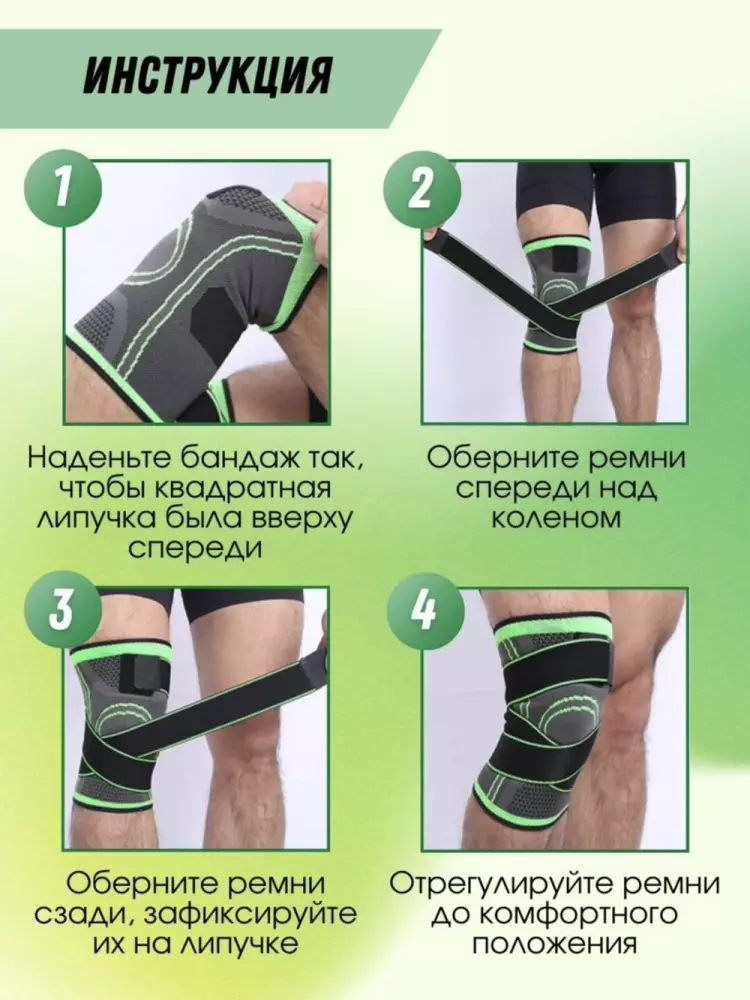 ИНСТРУКЦИЯ

1

Наденьте бандаж так, чтобы квадратная липучка была вверху спереди

2

Оберните ремни спереди над коленом

3

Оберните ремни сзади, зафиксируйте их на липучке

4

Отрегулируйте ремни до комфортного положения